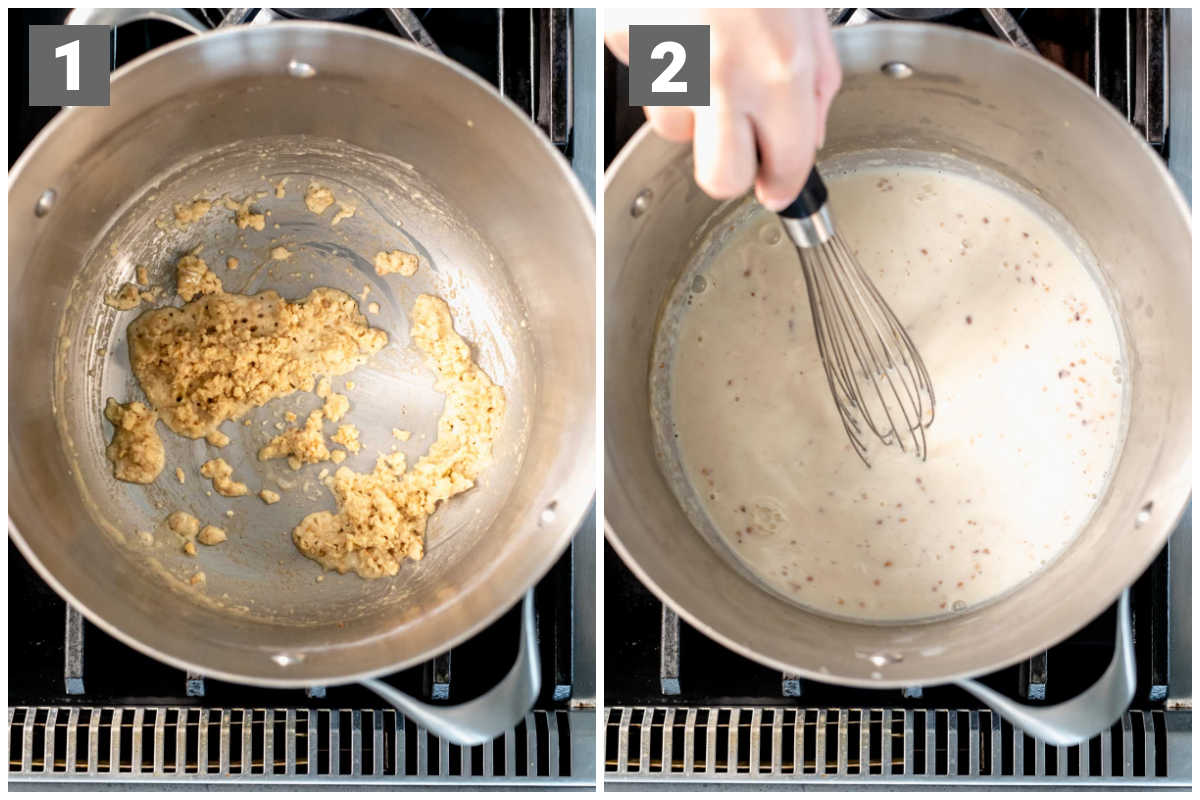 1

2