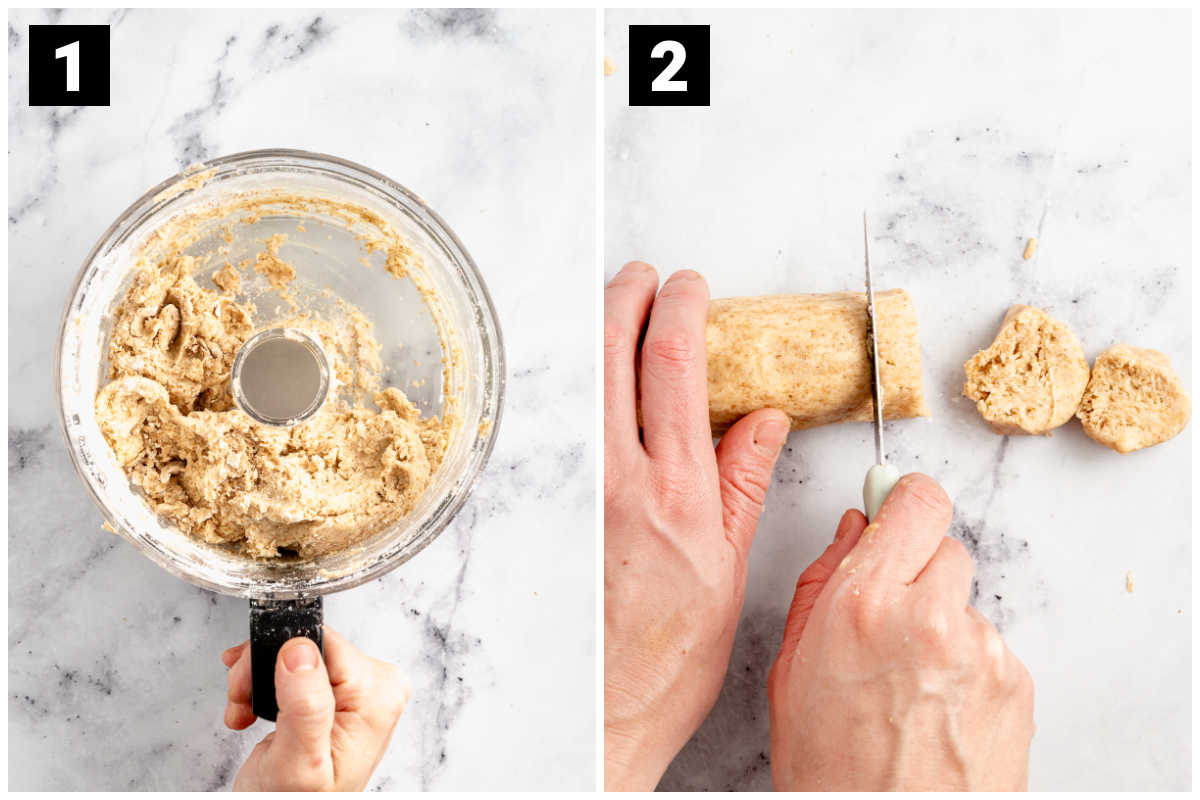 1

2