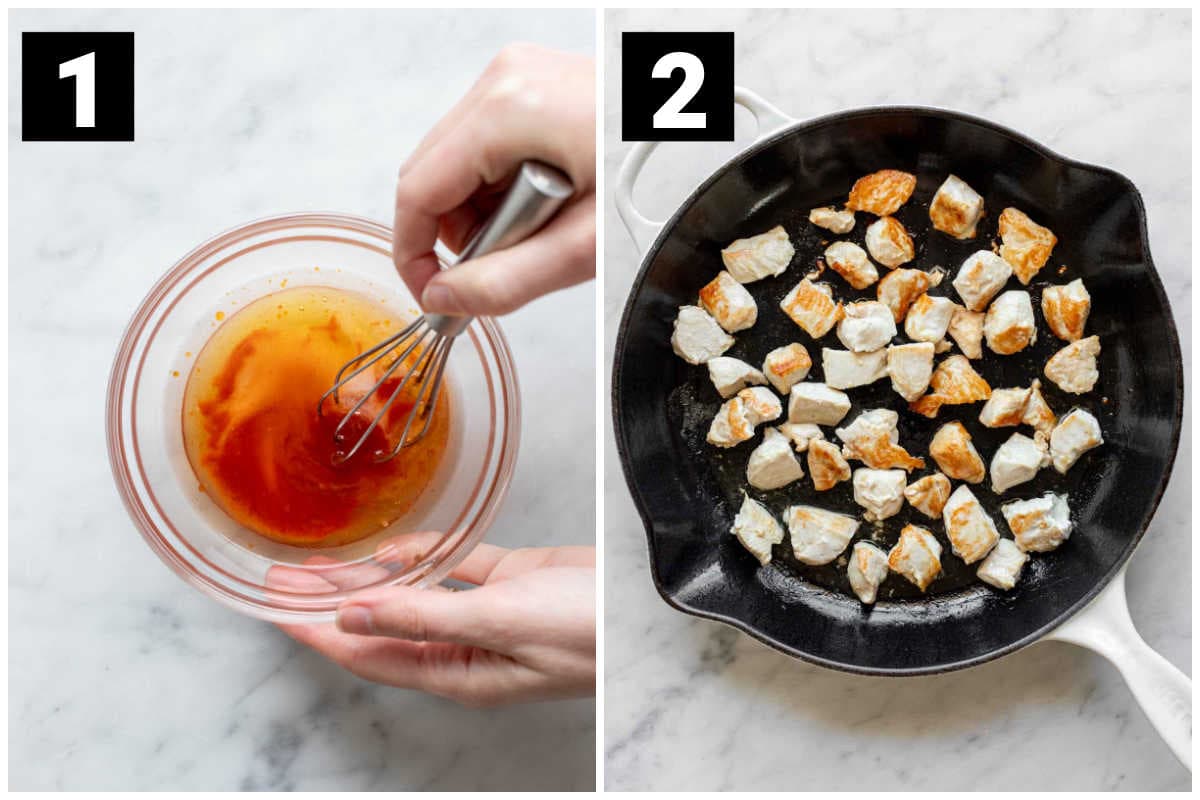 1

2