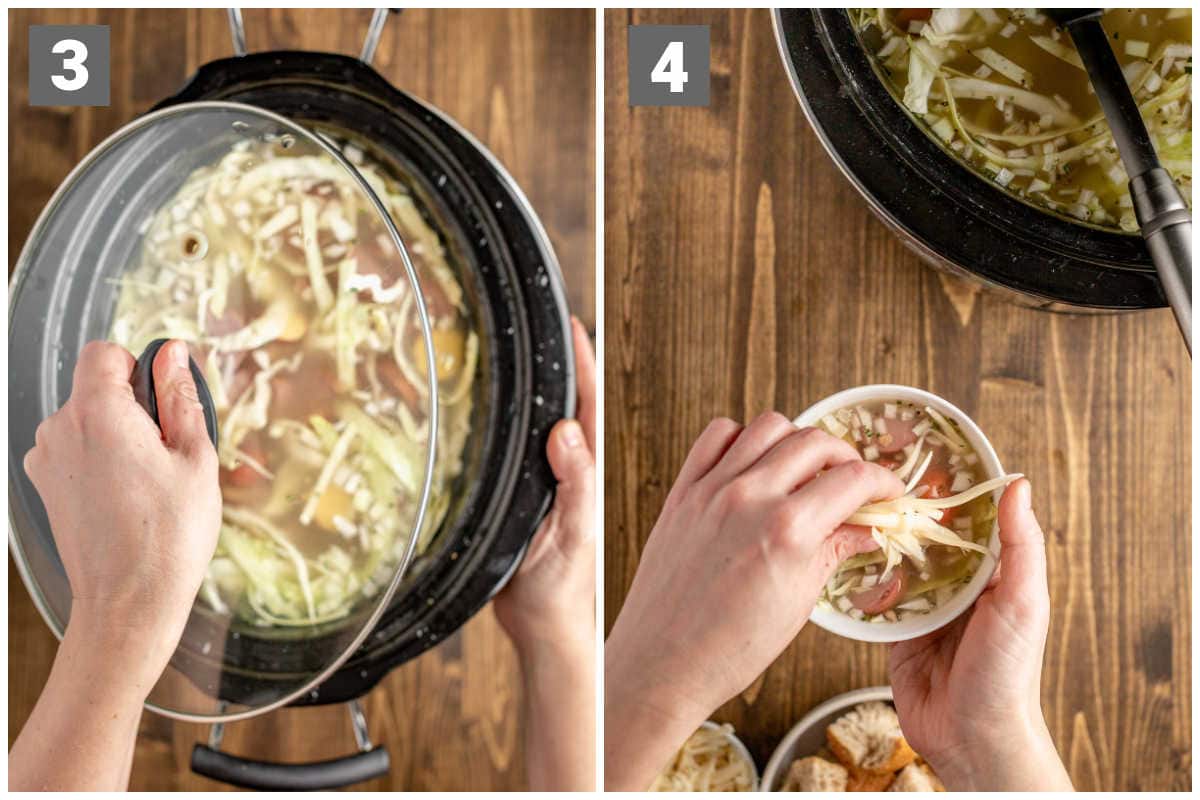 3

4