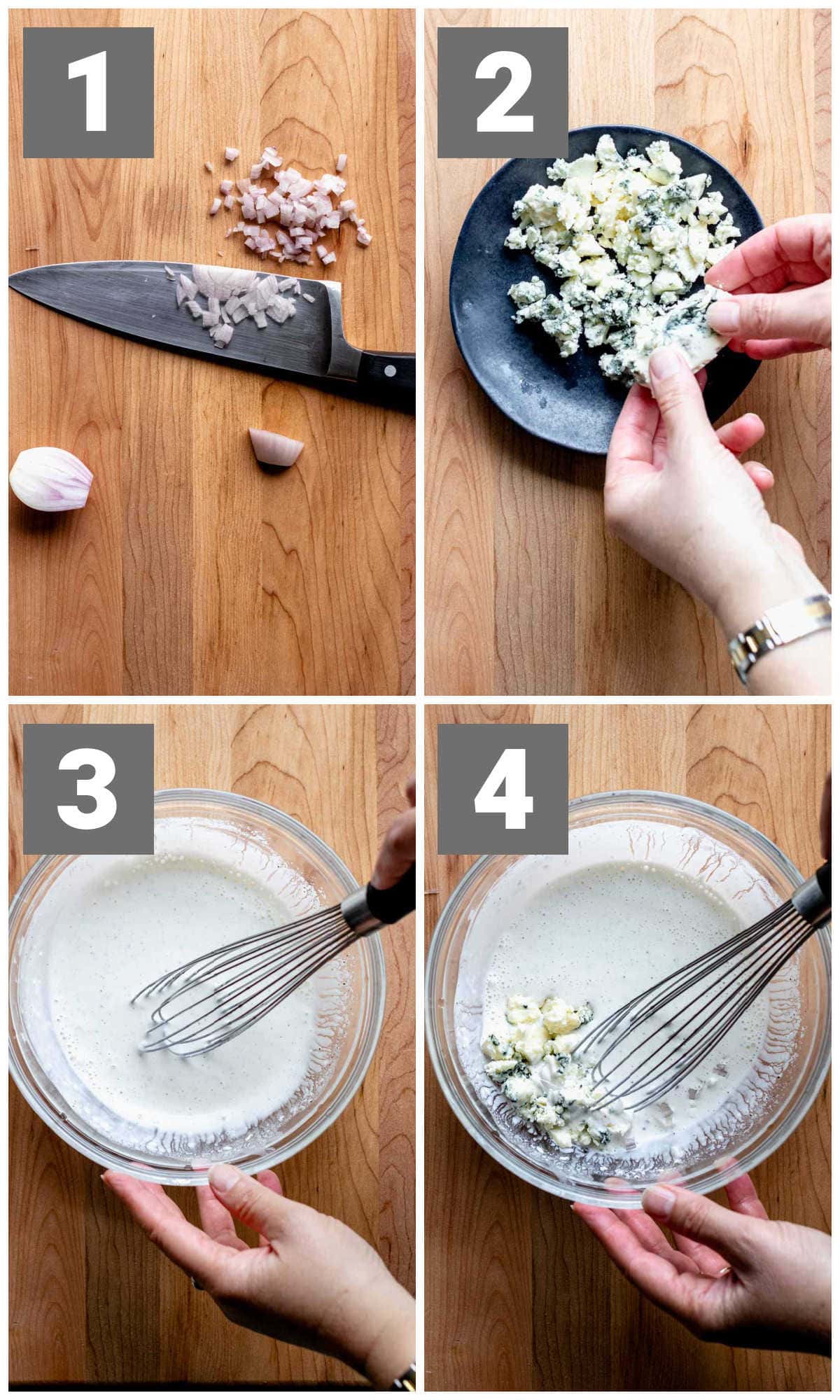 1

2

3

4