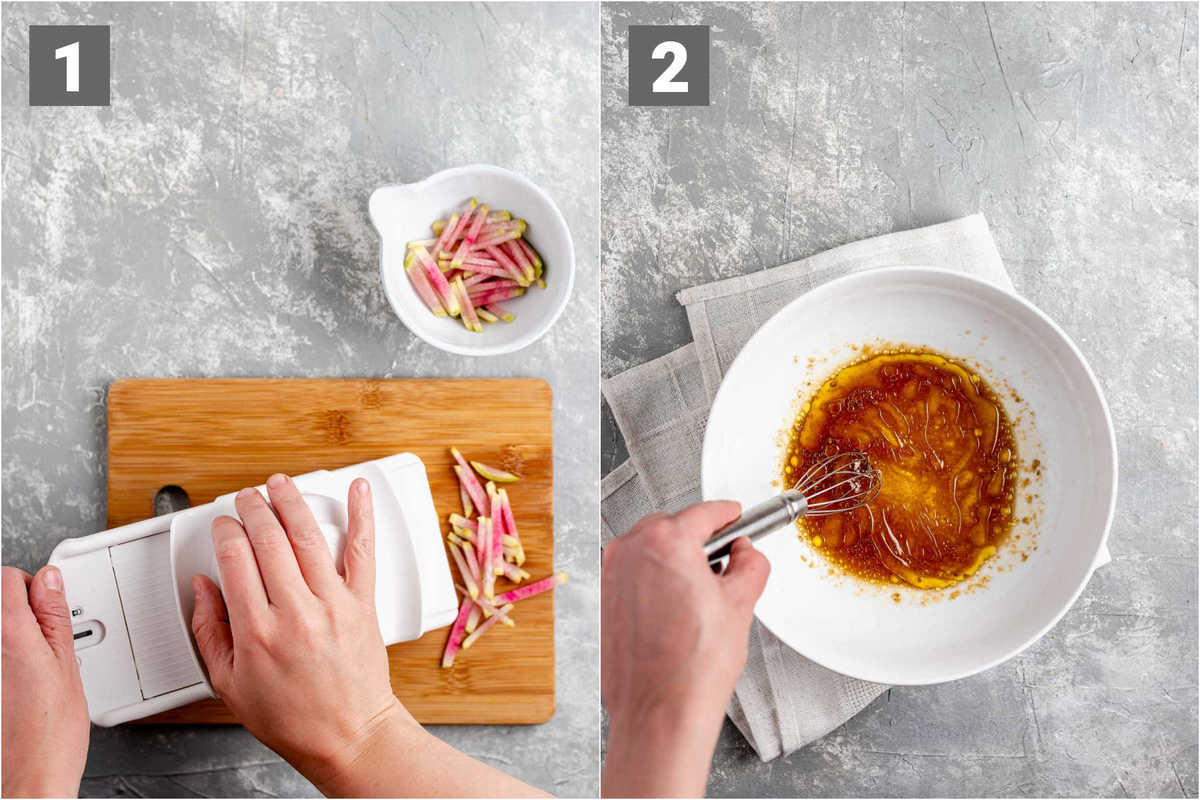 1

2