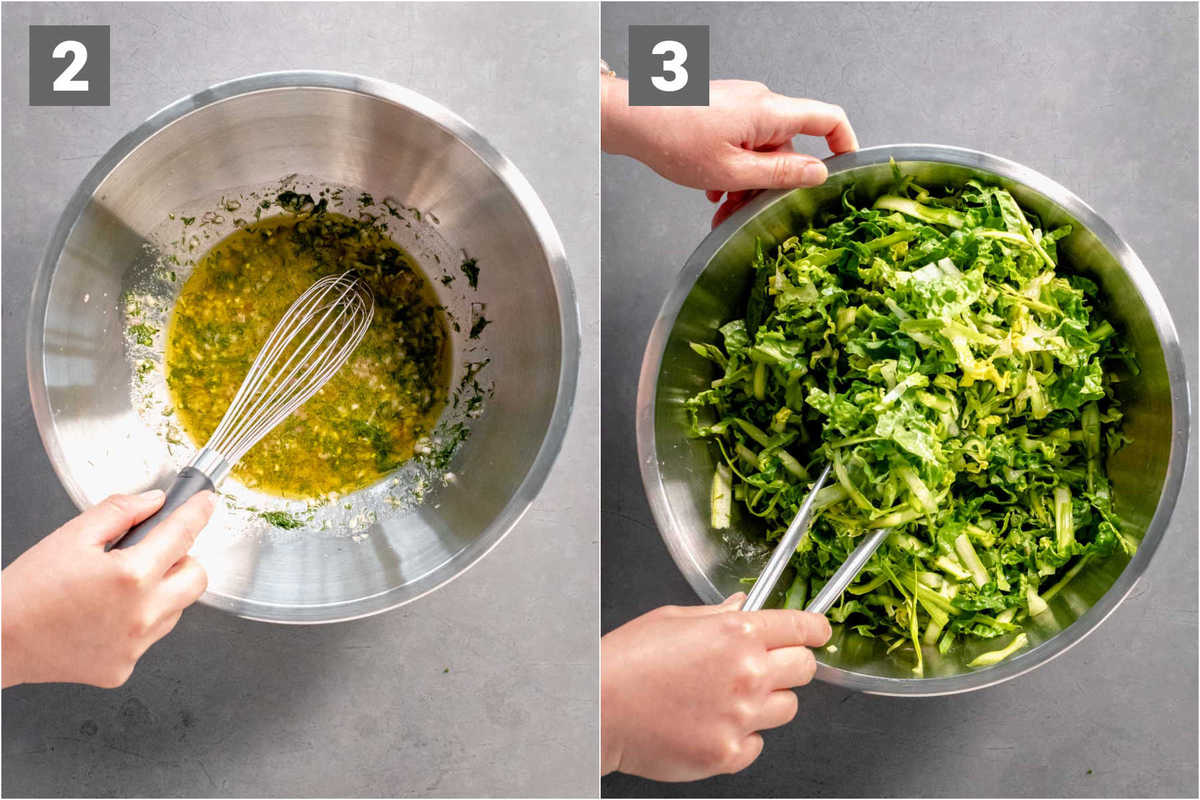 2

3