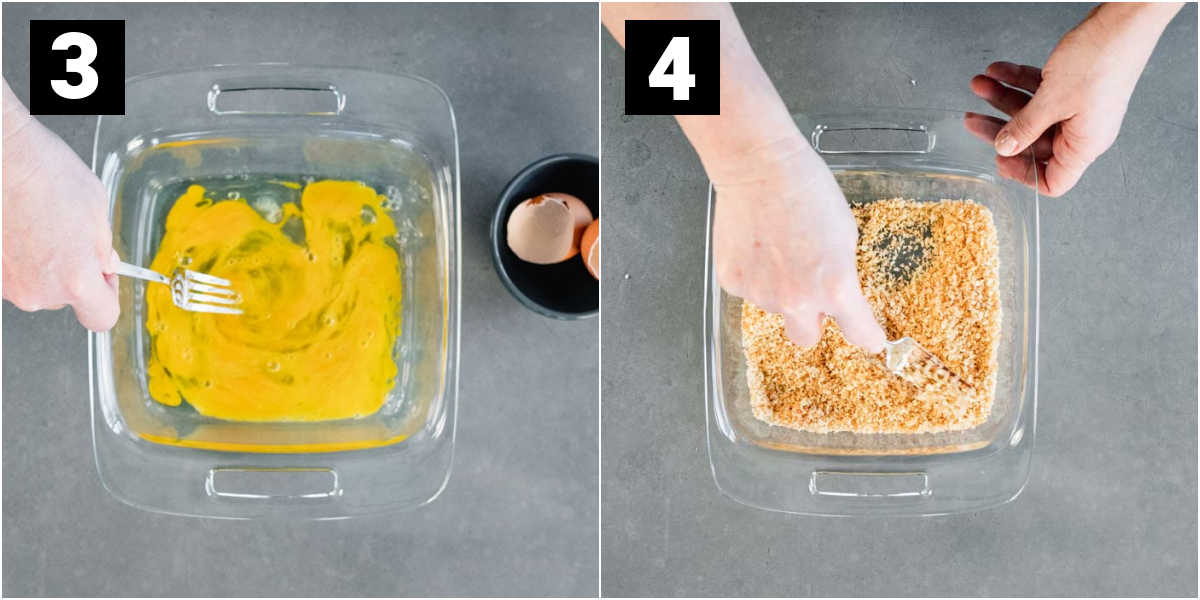 3

4