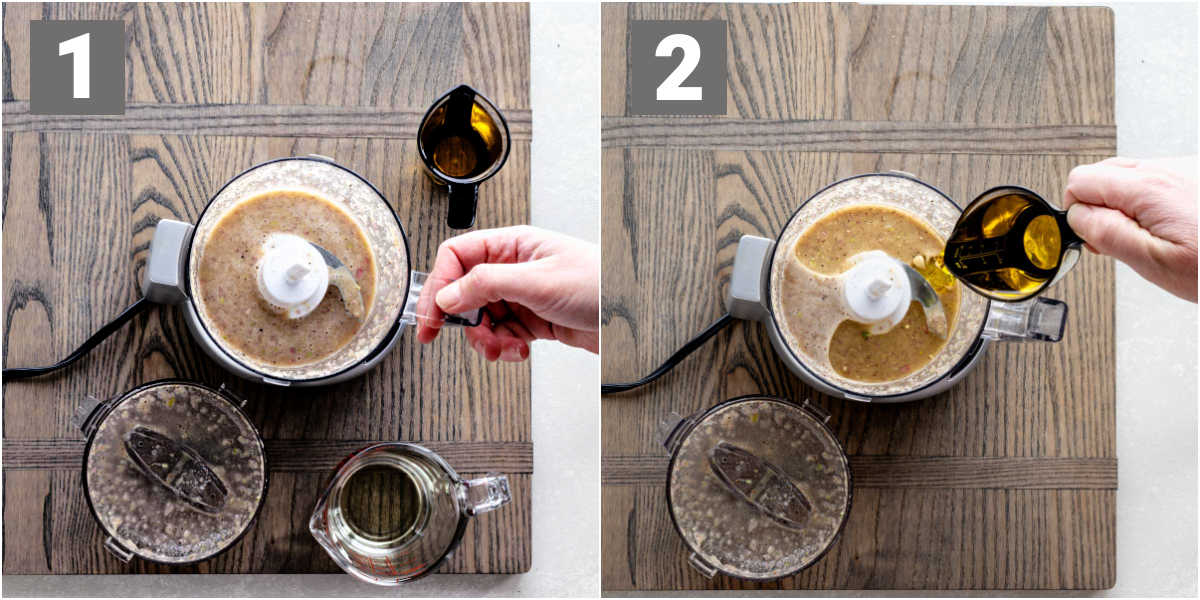 1

2