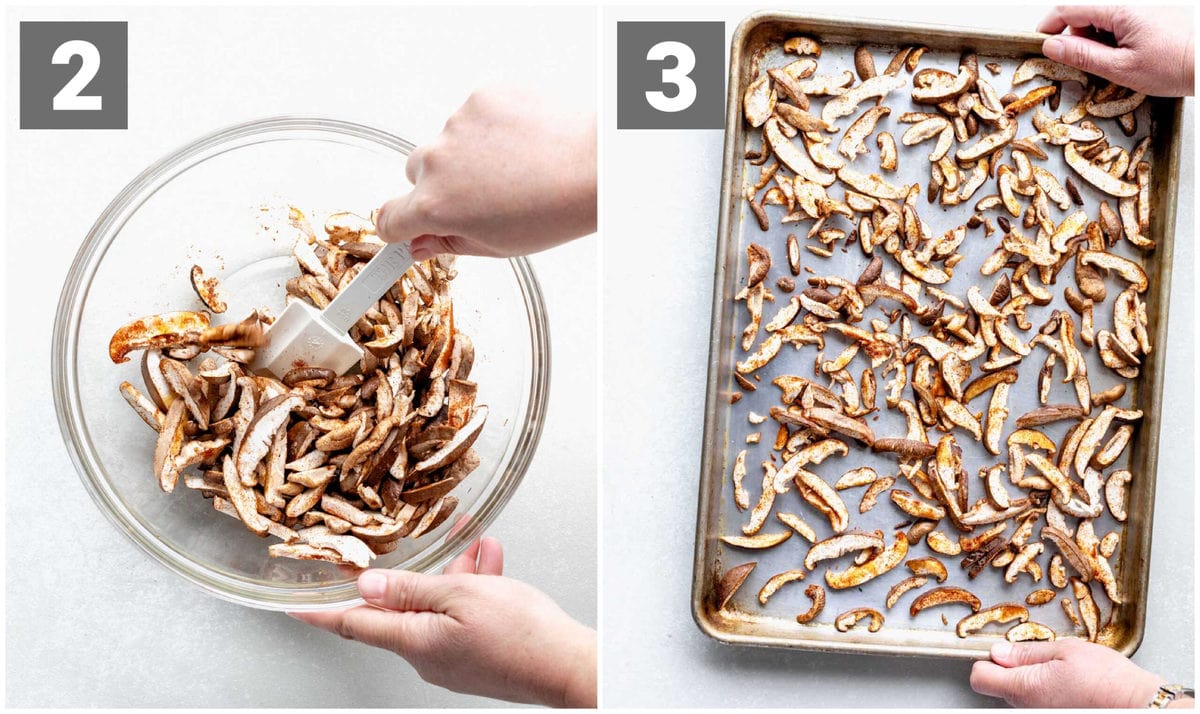 2

3