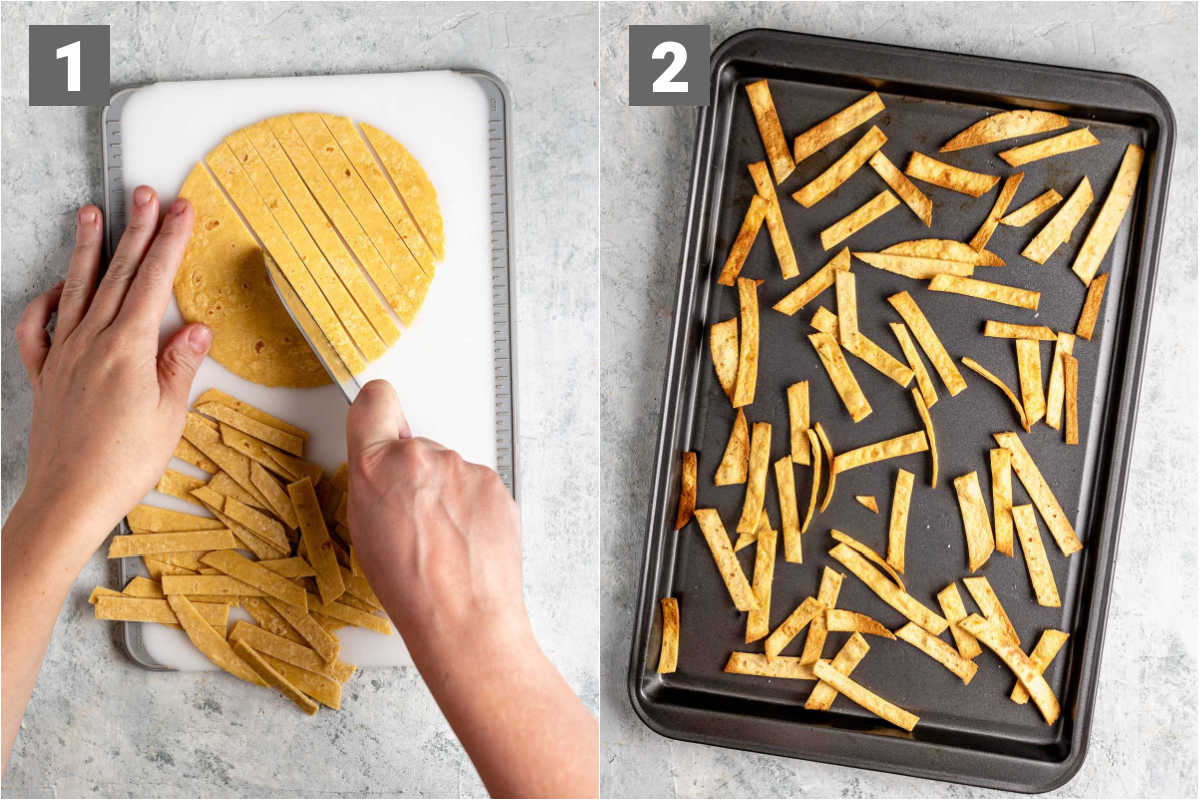 1

2