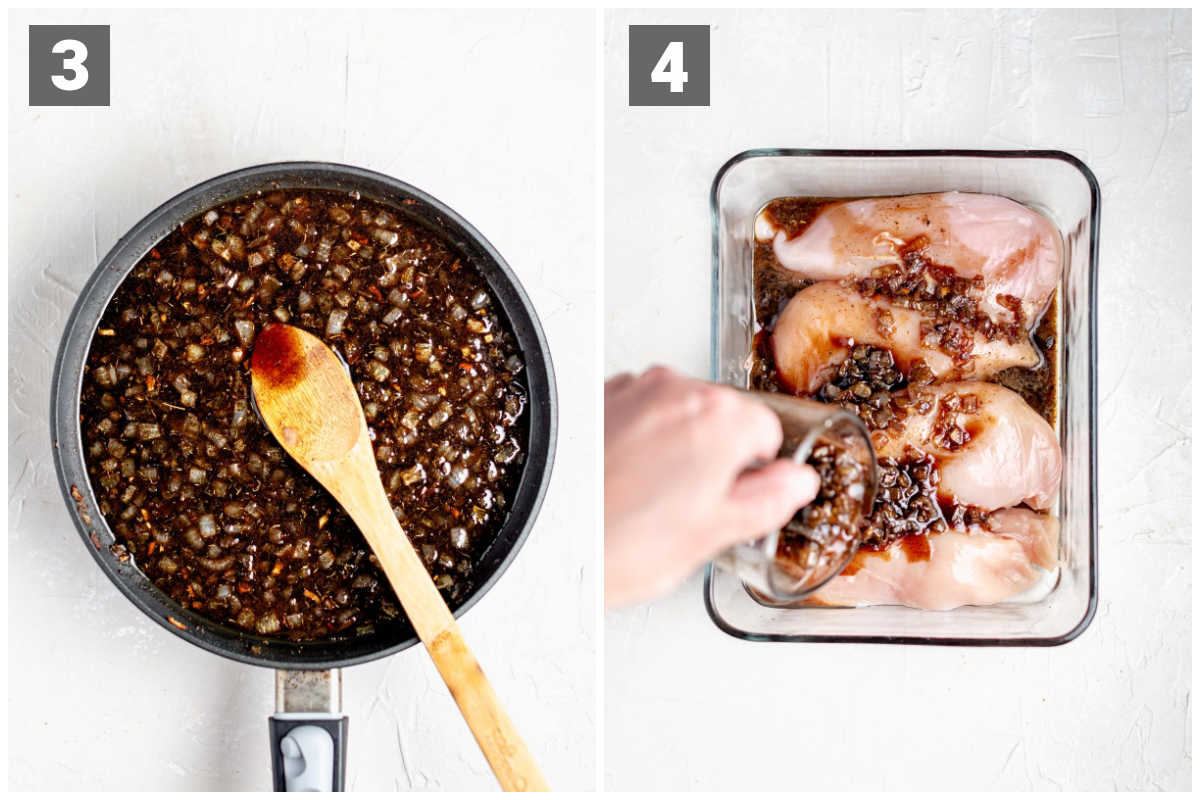 3

4