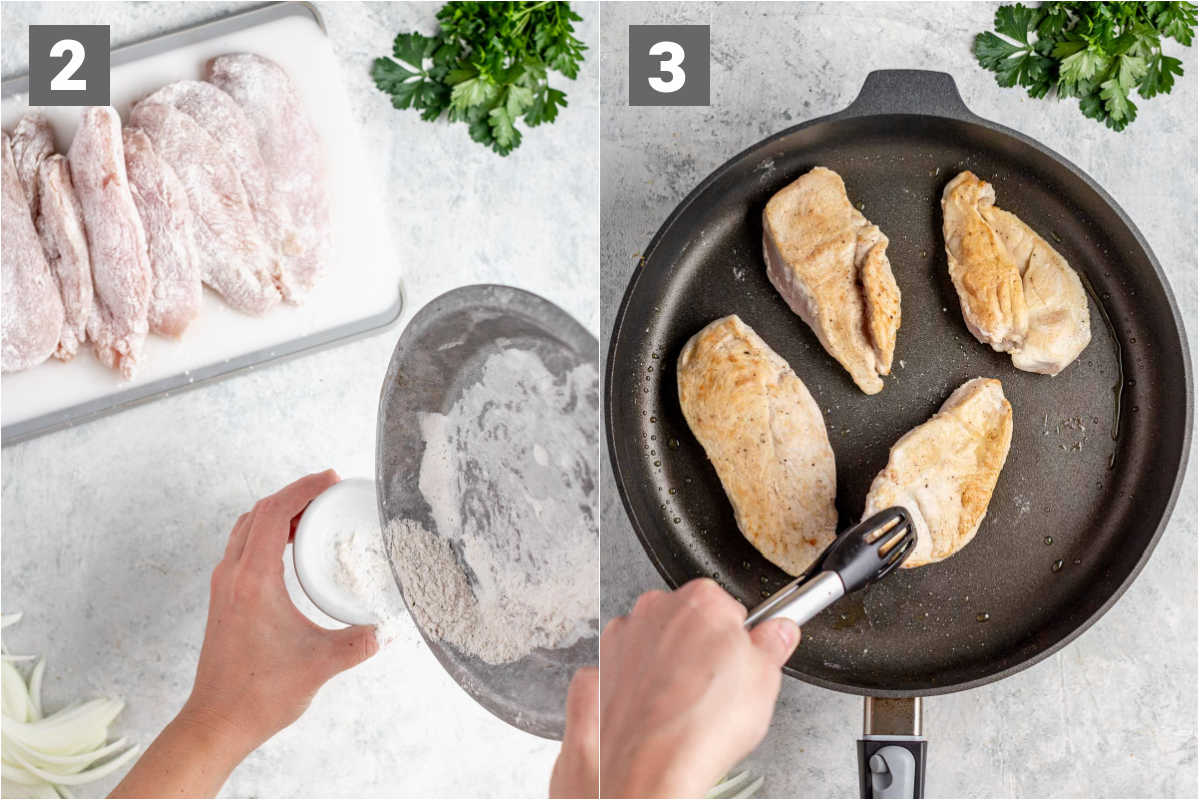 2

3