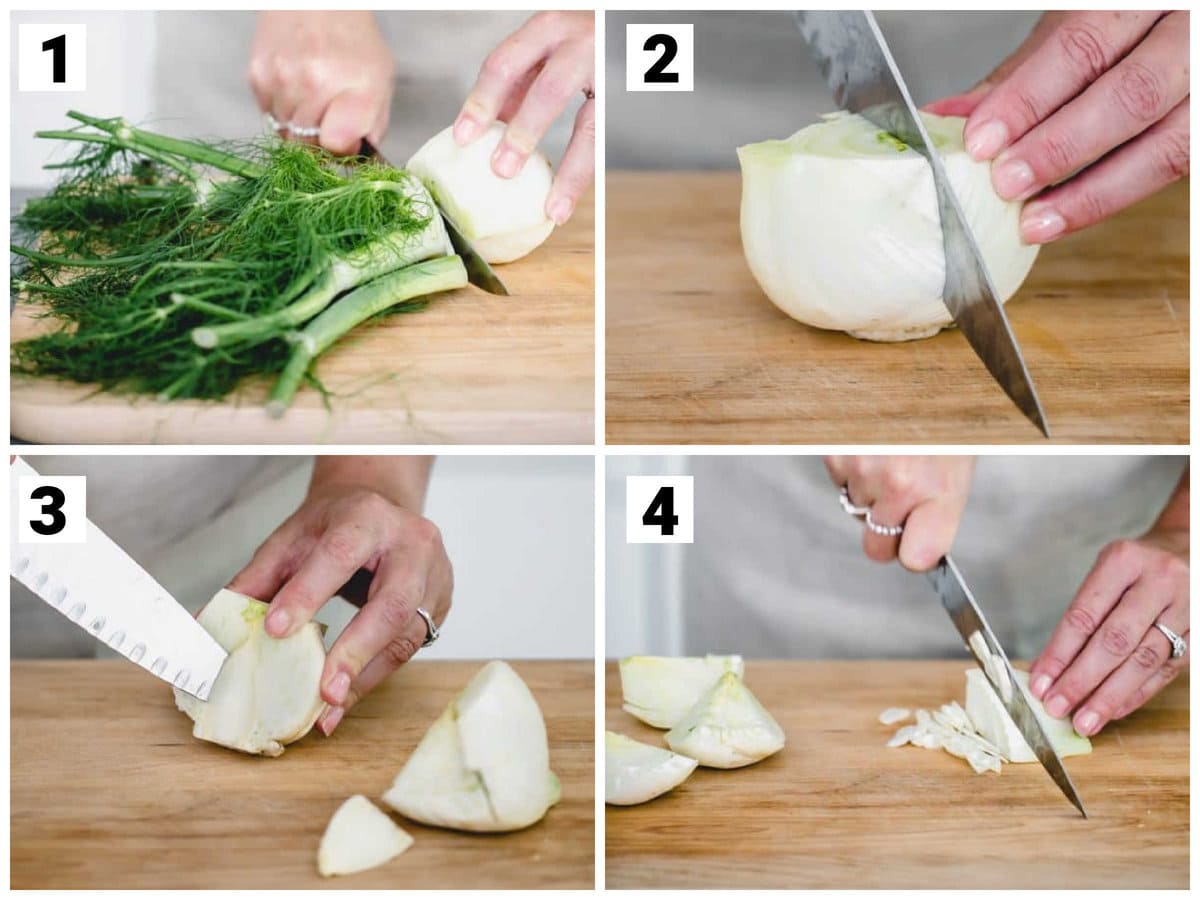 1

2

3

4