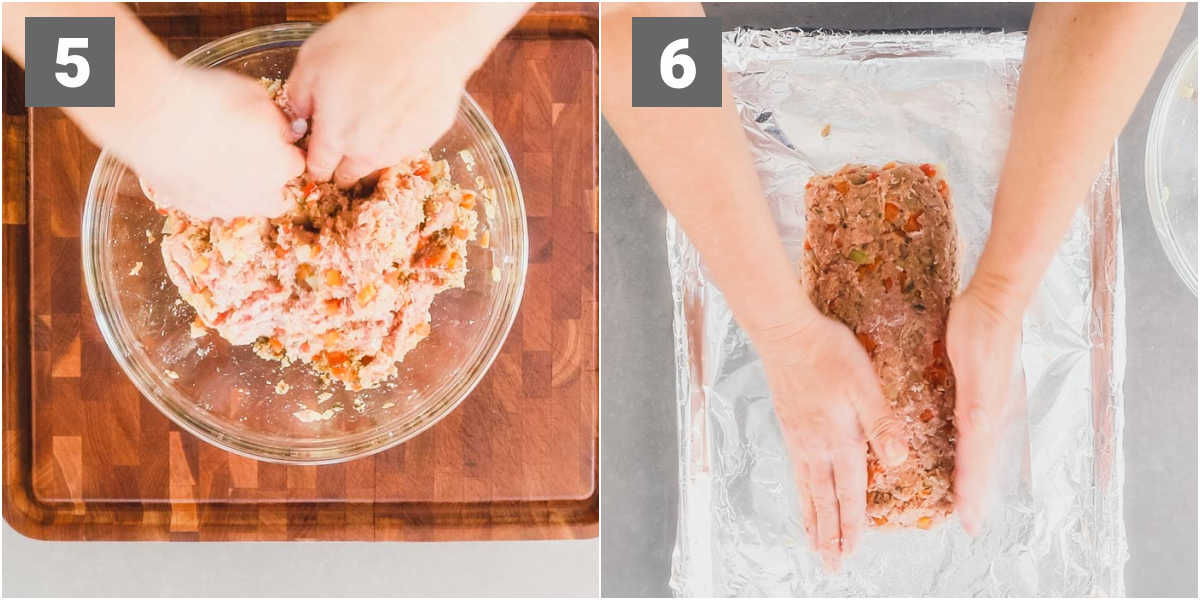 5

6