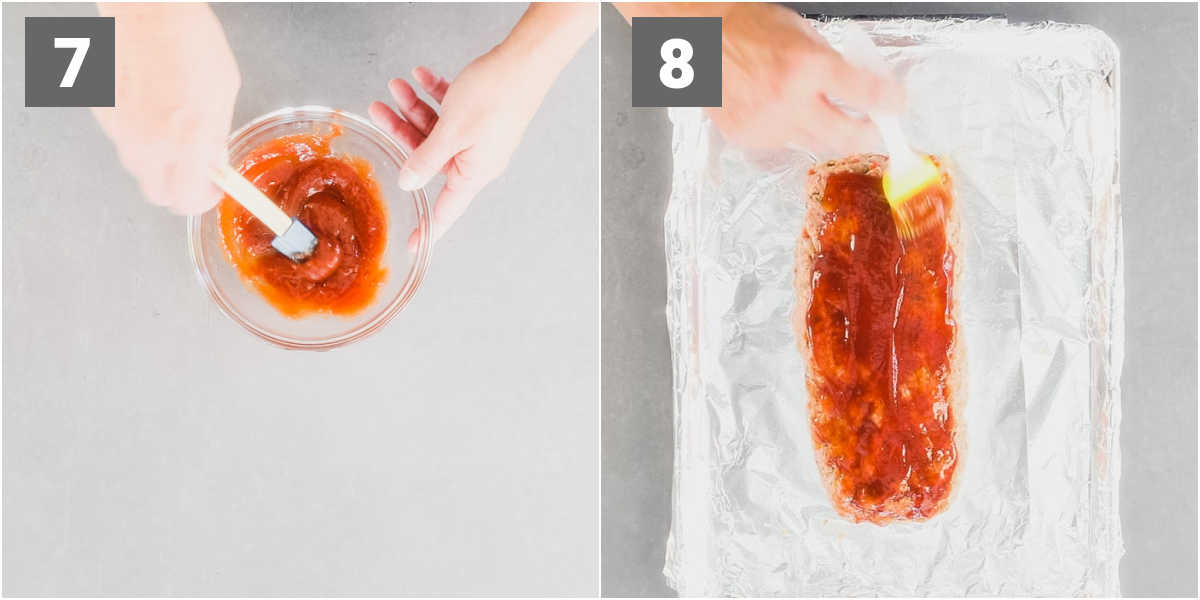 7

8