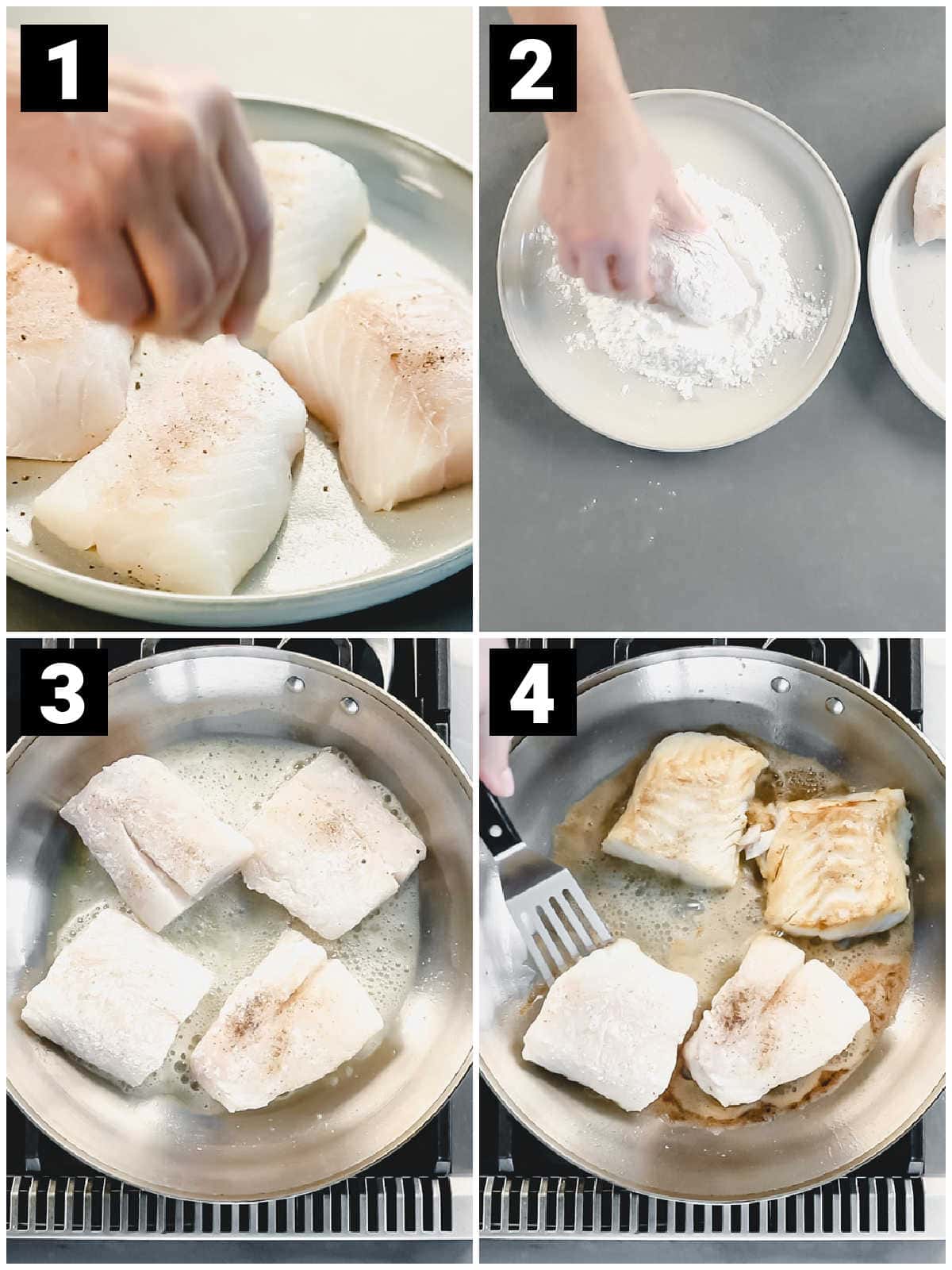 1

2

3

4