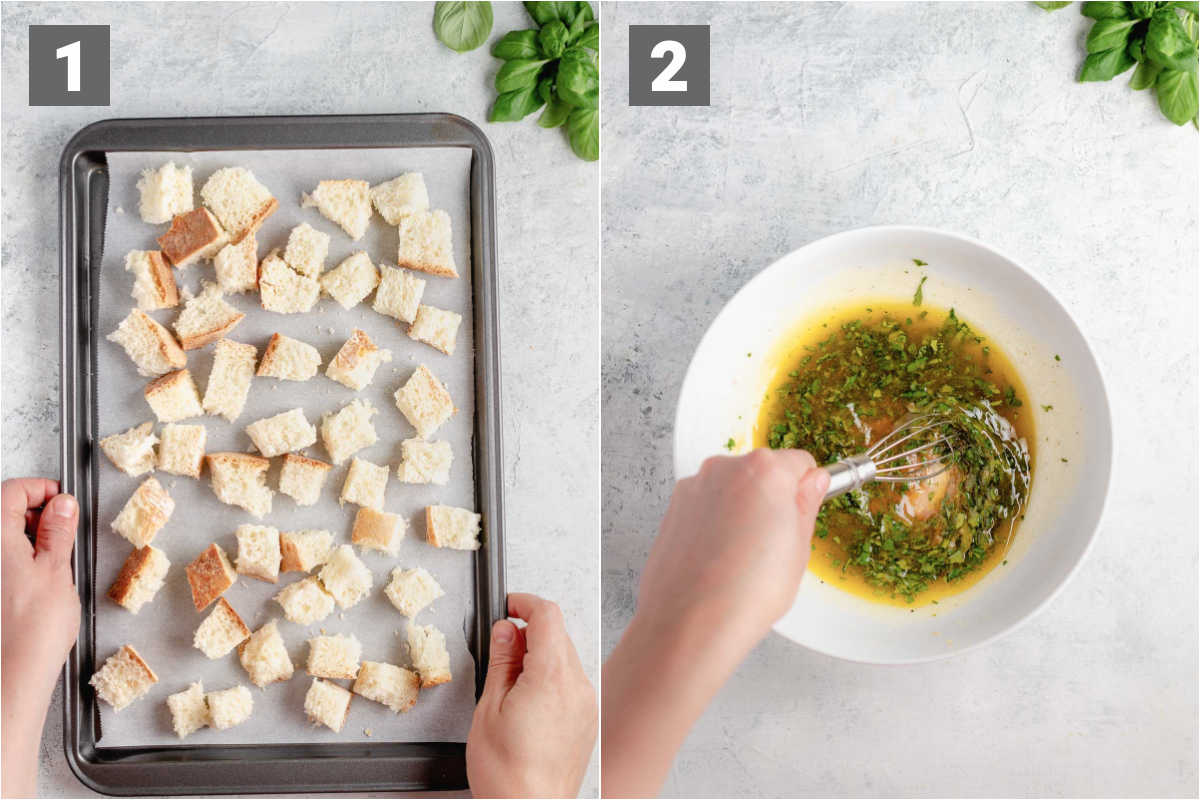 1

2