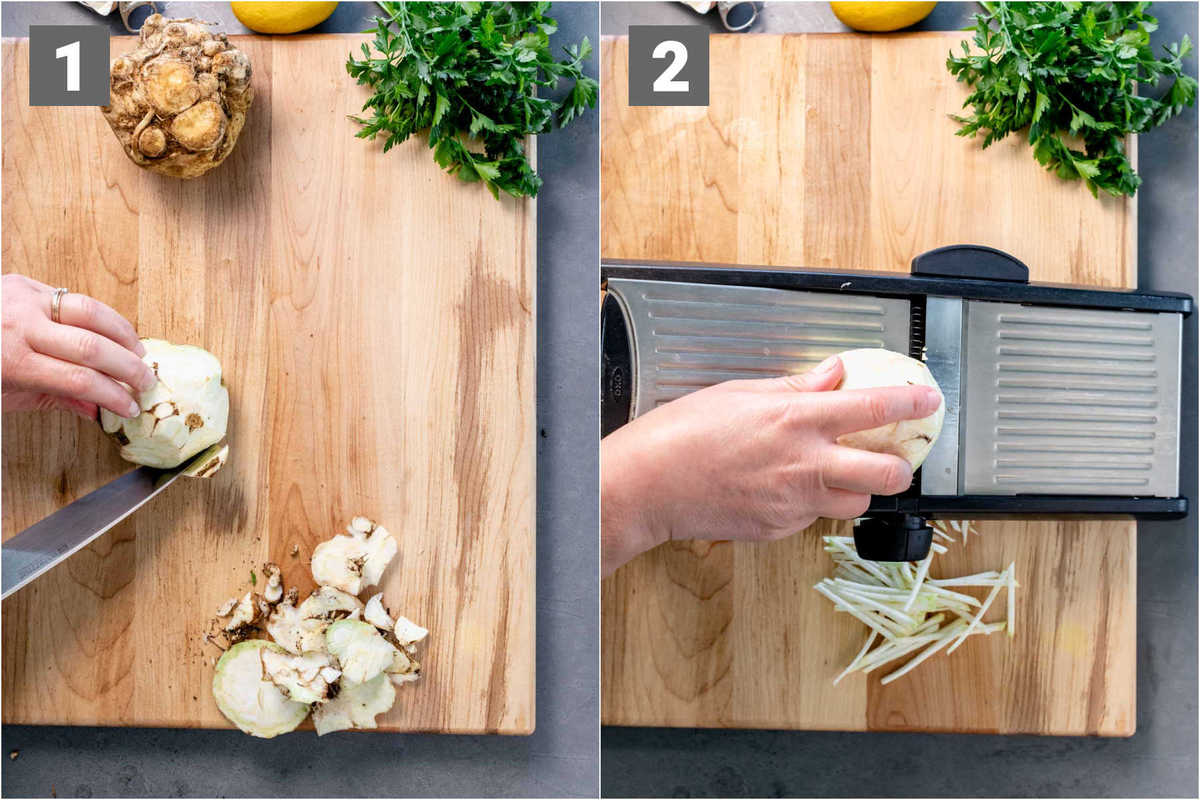 1

2

OXO