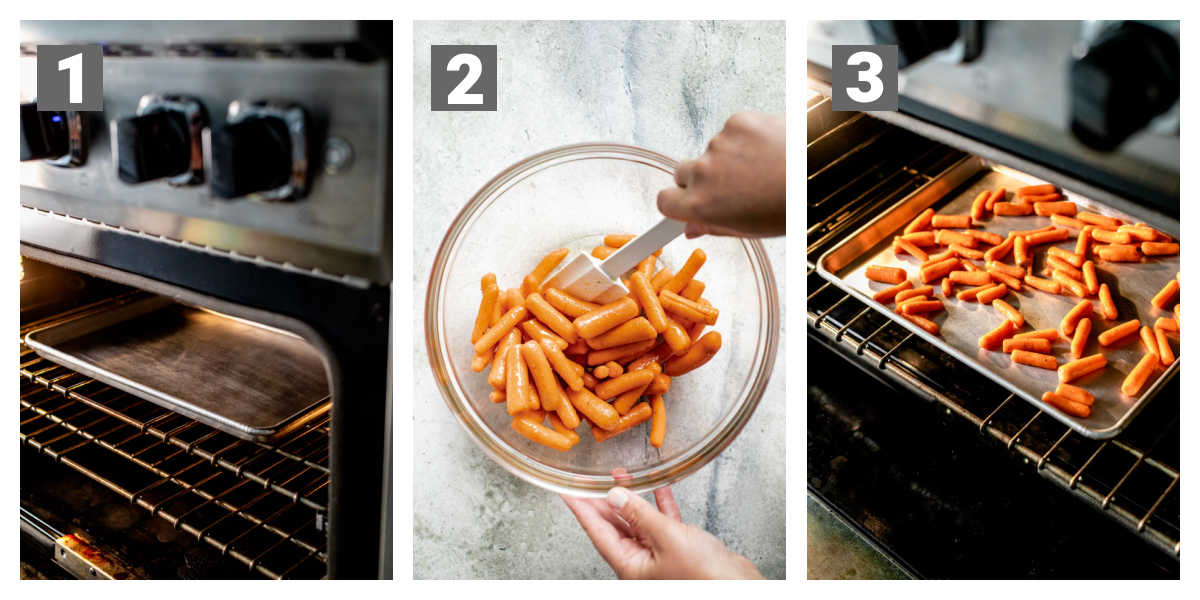 1

2

3