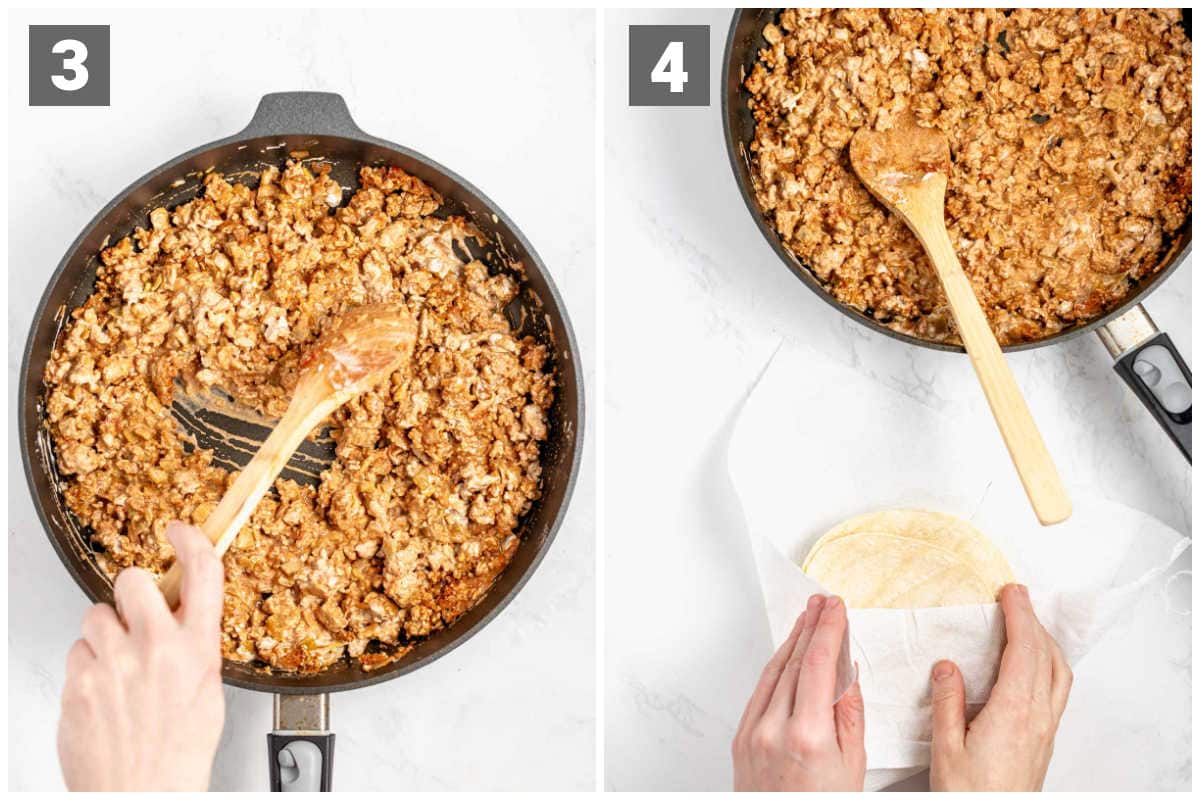 3

4