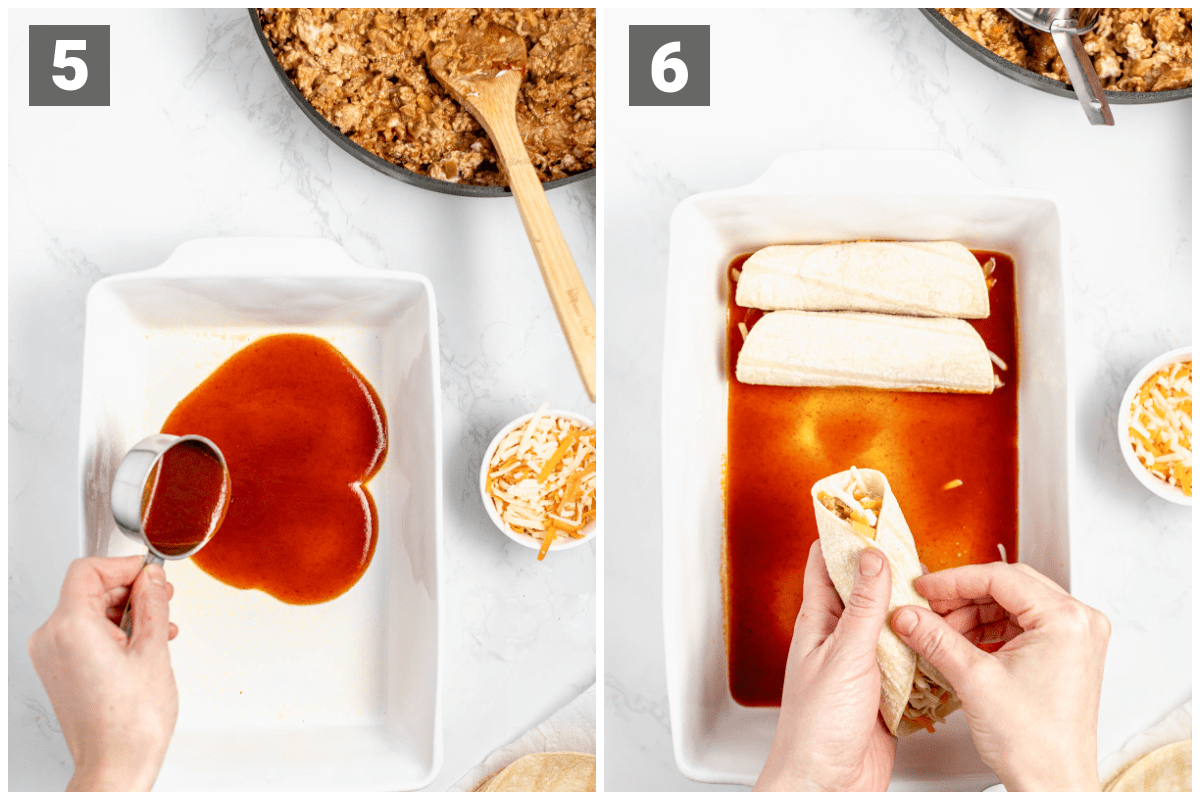 5

6