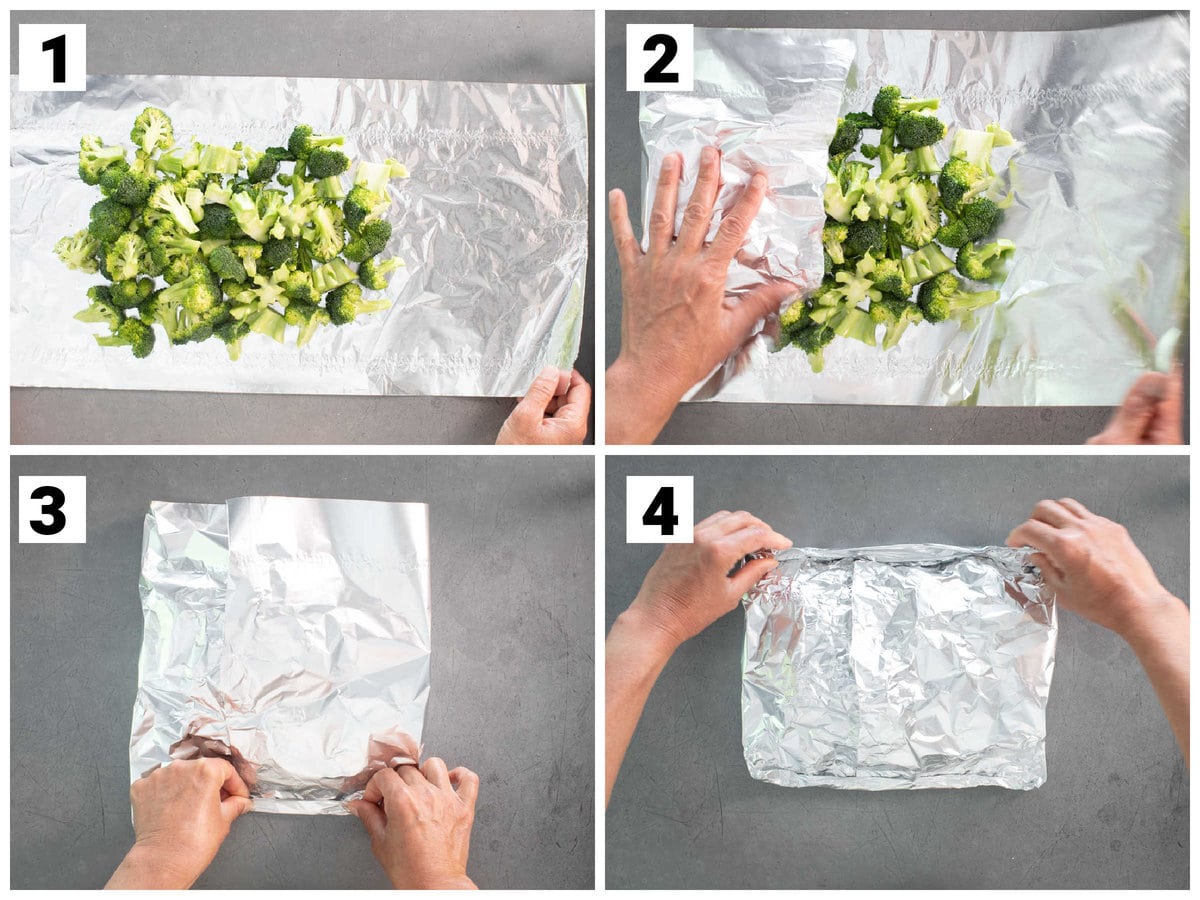 1

2

3

4