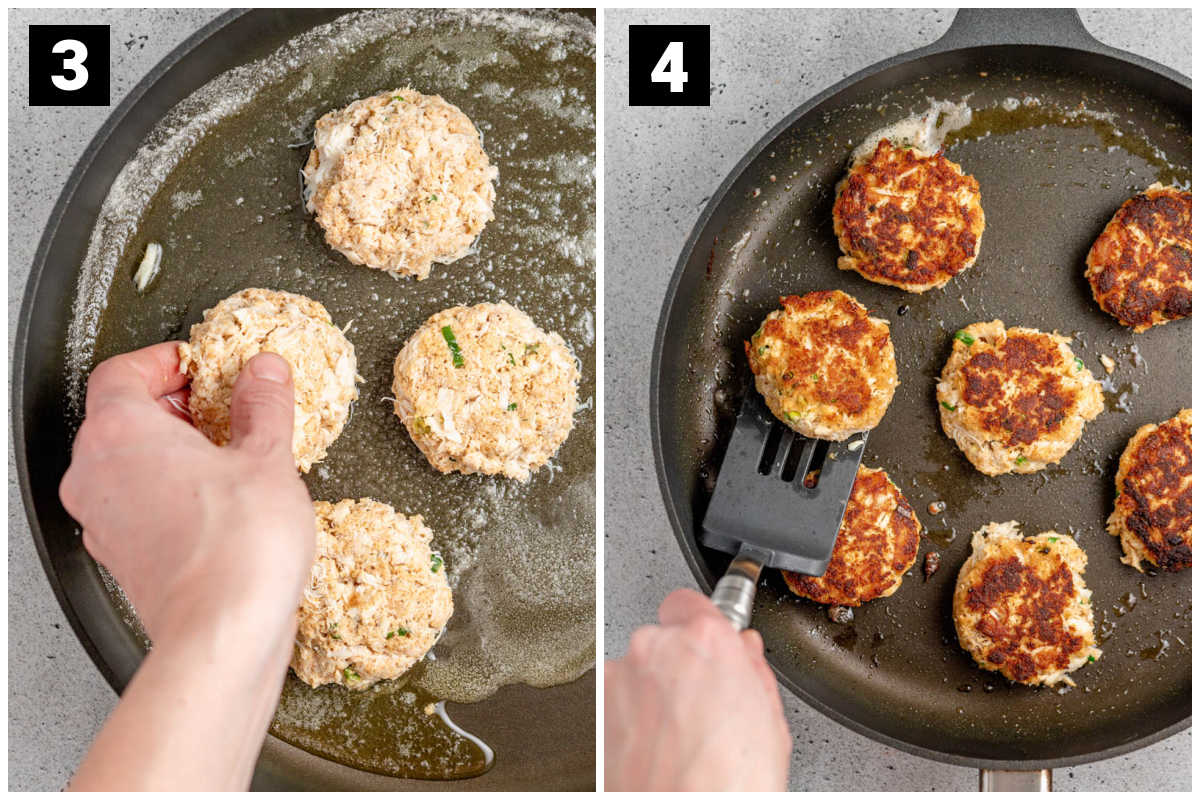 3

4