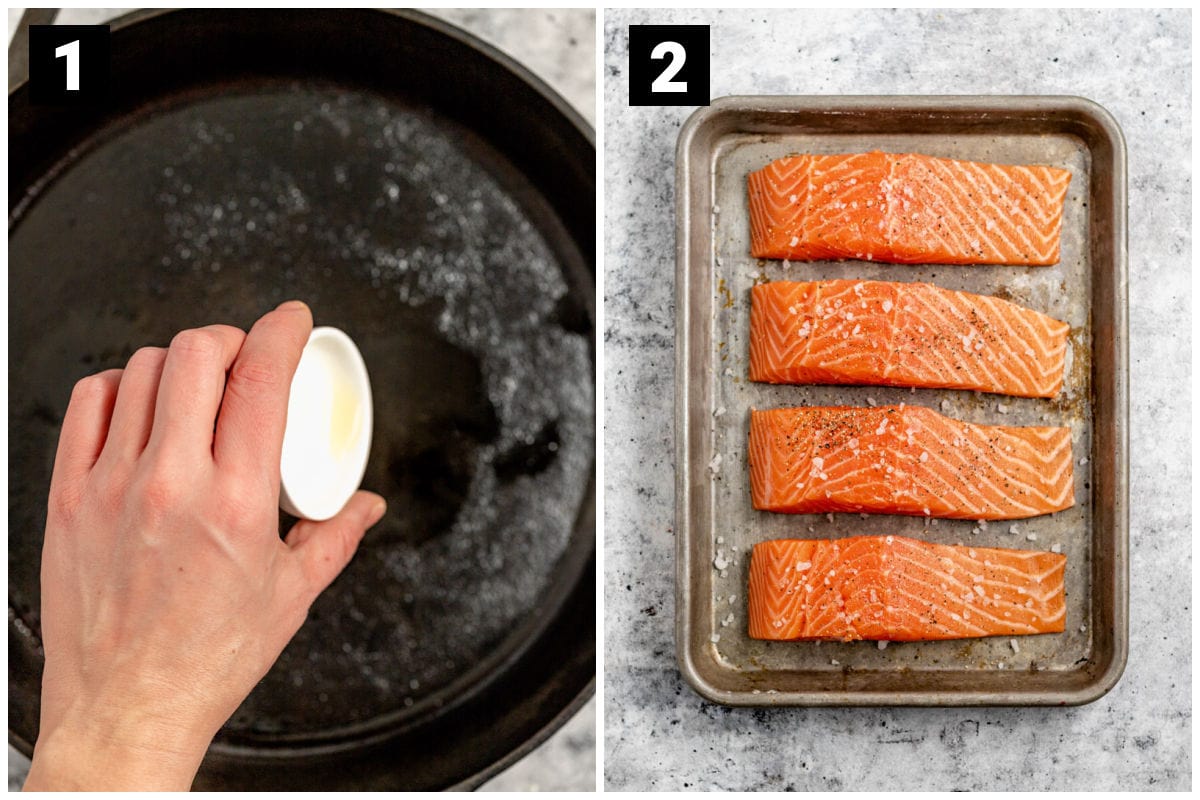 1

2