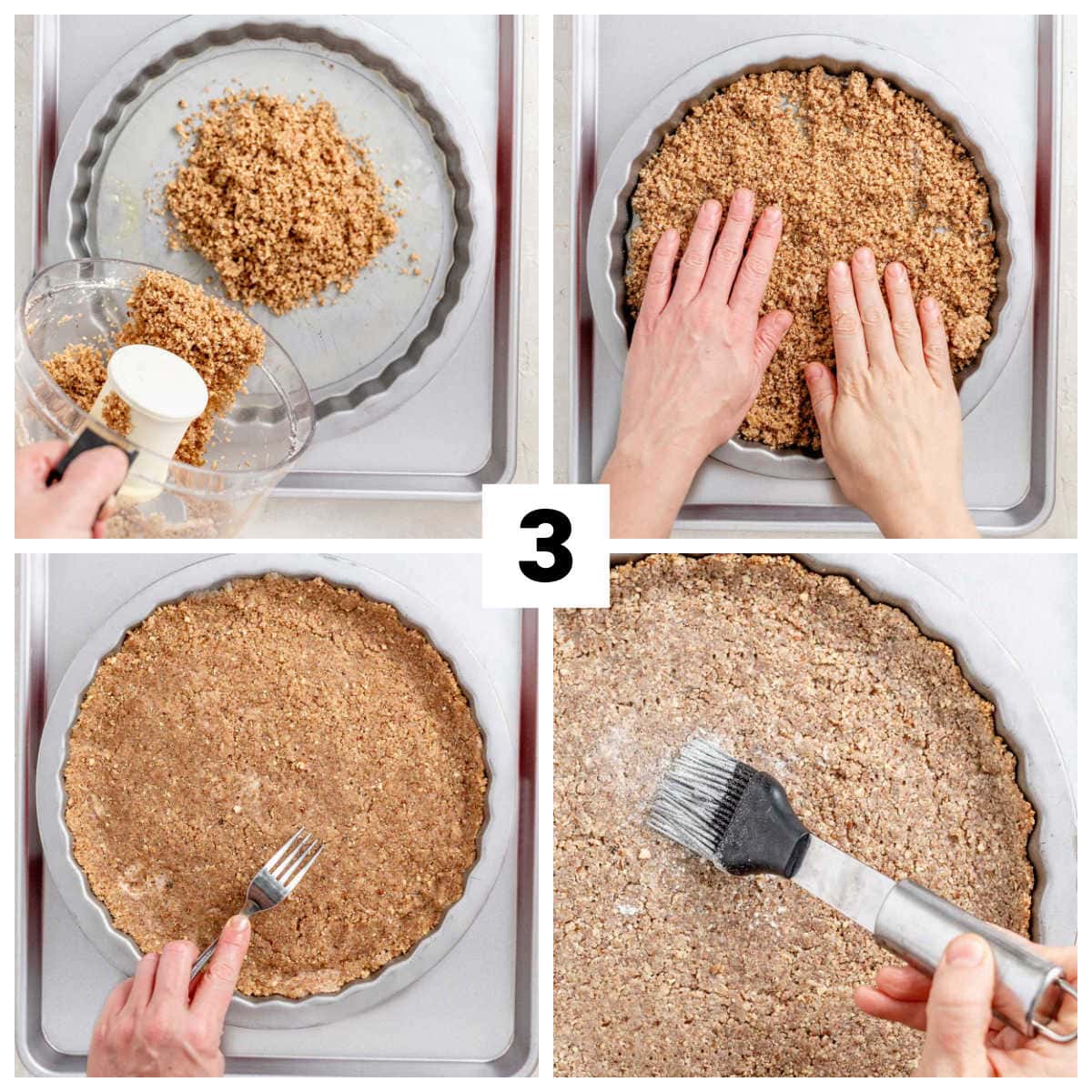 3