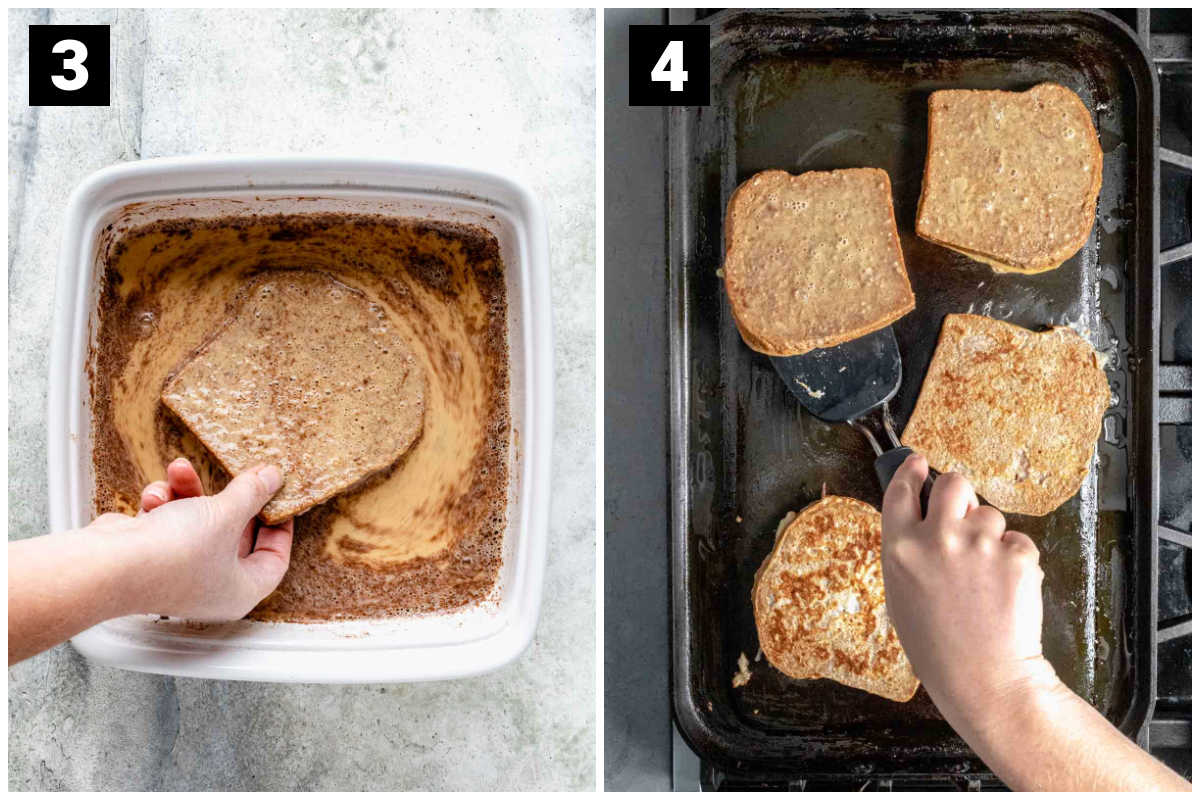 3

4