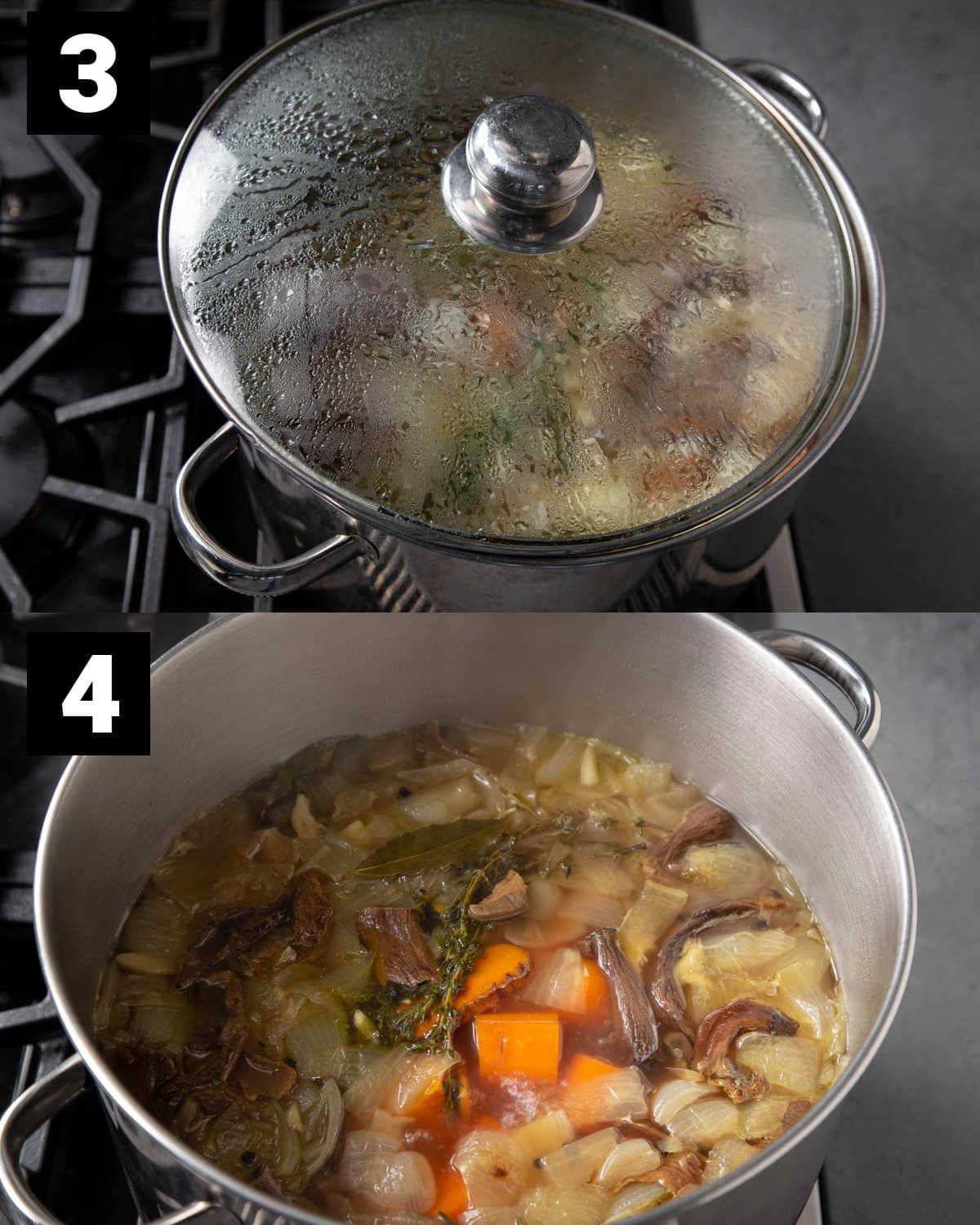 3

4