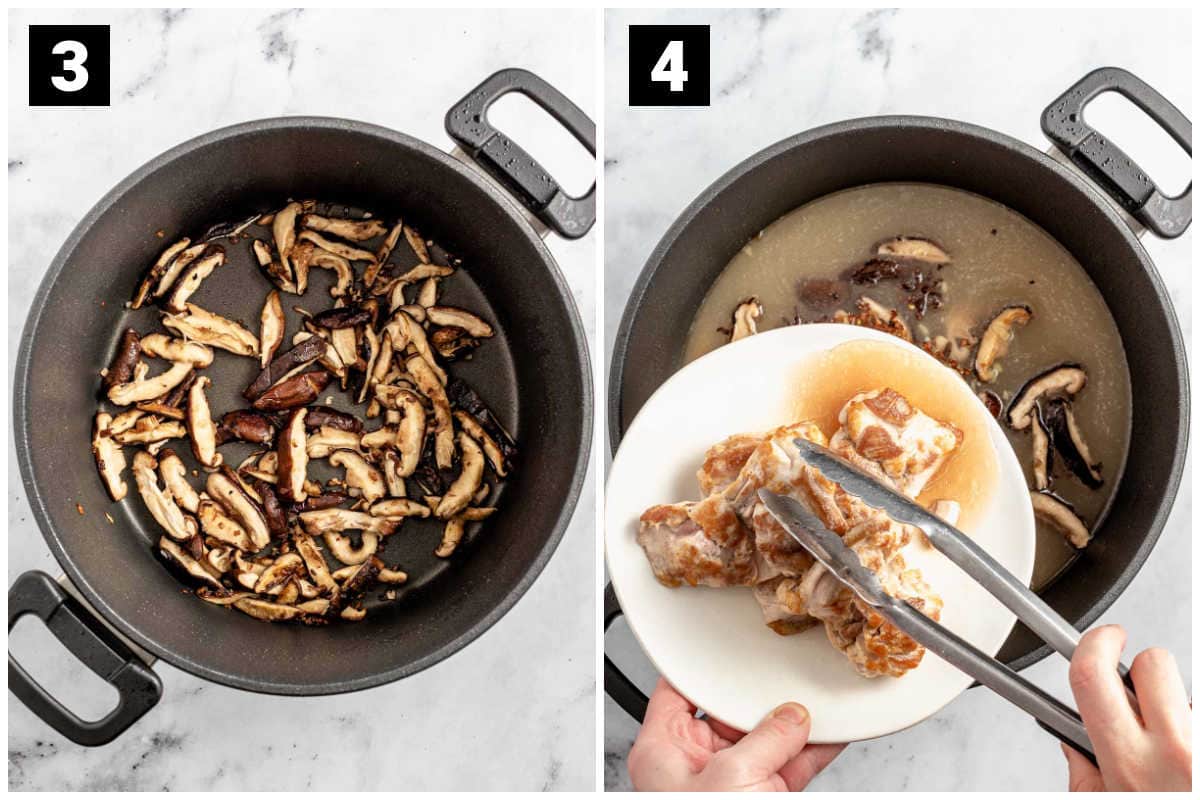 3

4