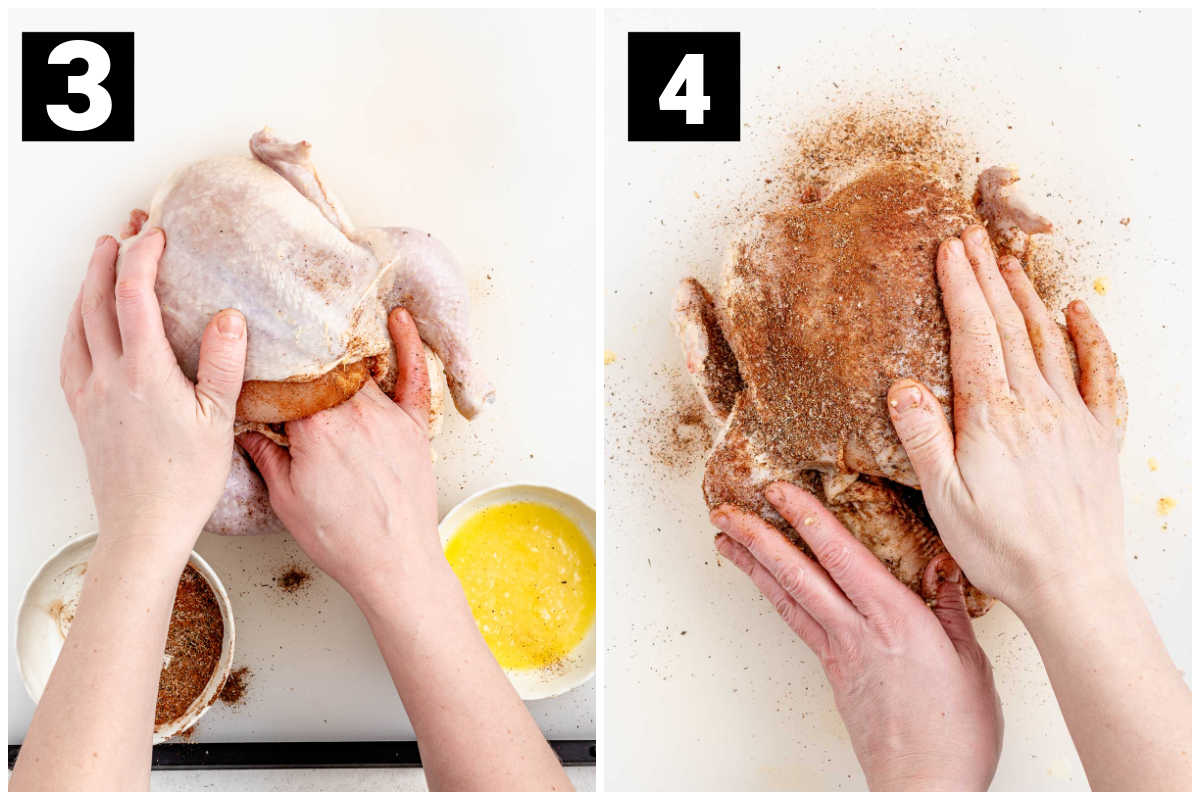 3

4