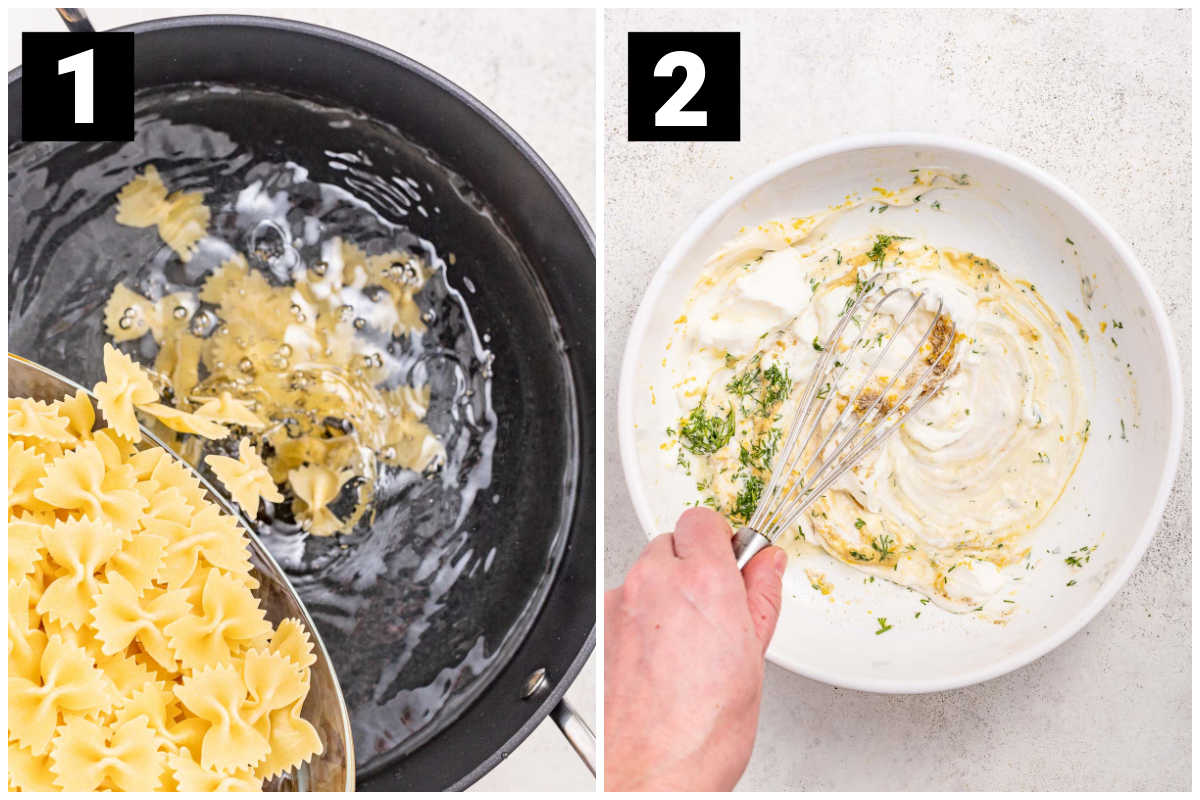 1

2