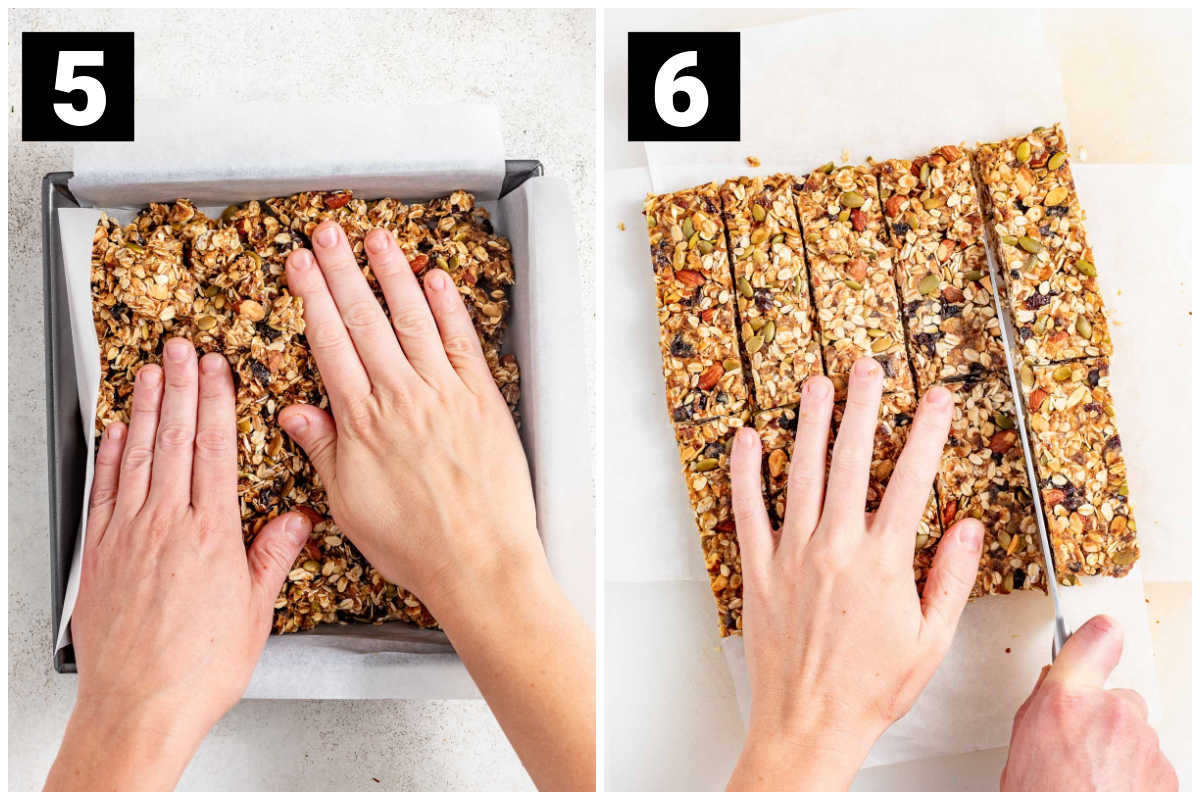 5

6