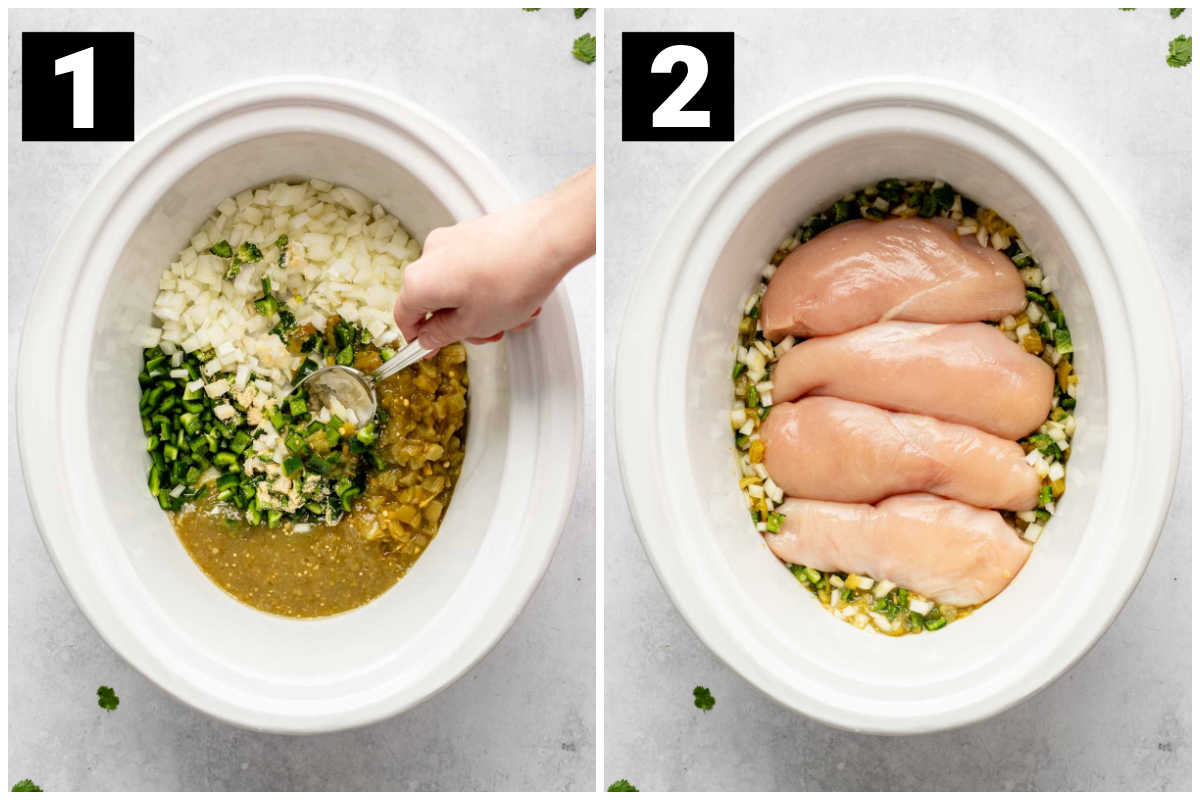 1

2